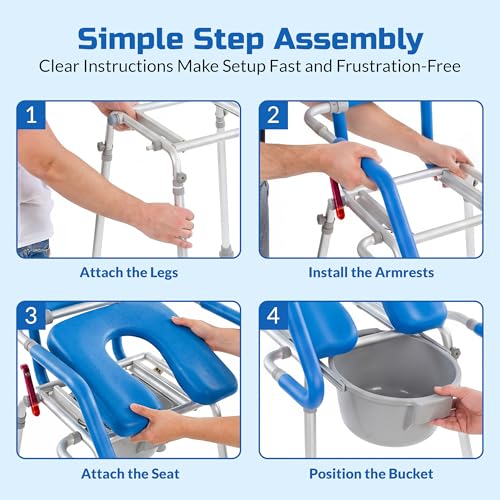 Simple Step Assembly
Clear Instructions Make Setup Fast and Frustration-Free

1
Attach the Legs

2
Install the Armrests

3
Attach the Seat

4
Position the Bucket