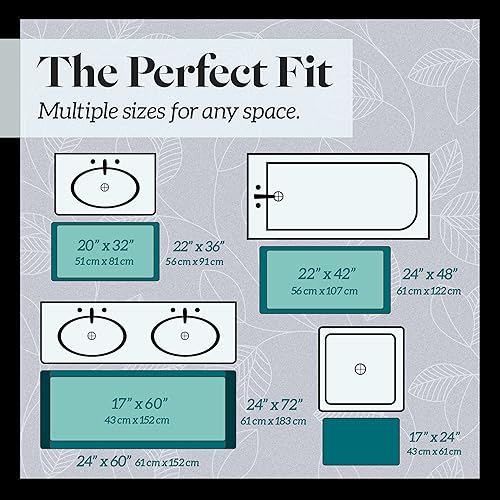 The Perfect Fit

Multiple sizes for any space.

20" x 32"
51 cm x 81 cm

22" x 36"
56 cm x 91 cm

22" x 42"
56 cm x 107 cm

24" x 48"
61 cm x 122 cm

17" x 60"
43 cm x 152 cm

24" x 72"
61 cm x 183 cm

24" x 60" 61 cm x 152 cm

17" x 24"
43 cm x 61 cm